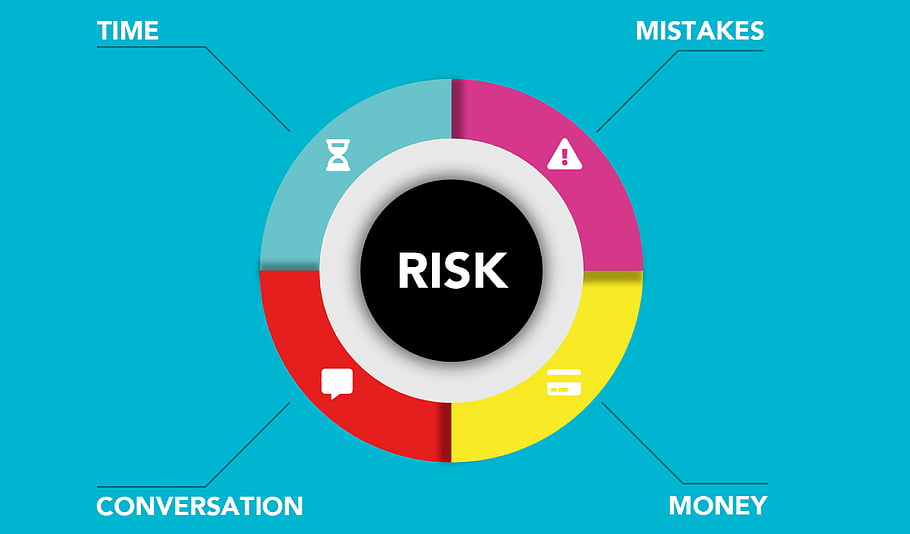 TIME

MISTAKES

RISK

CONVERSATION

MONEY